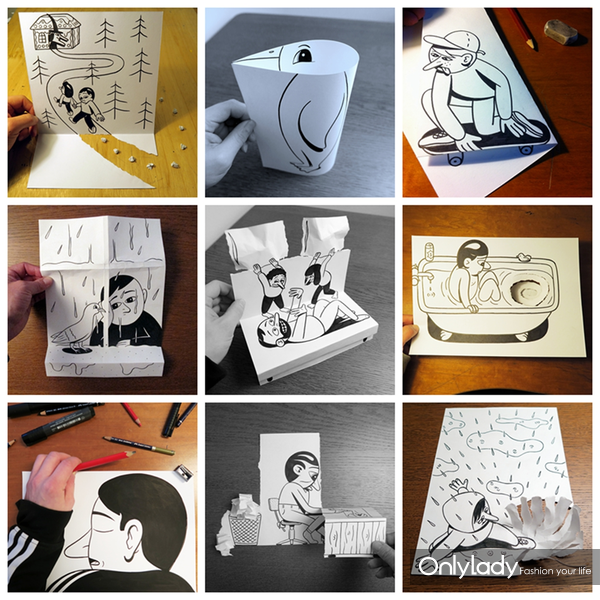 OnlyLady Fashion your life